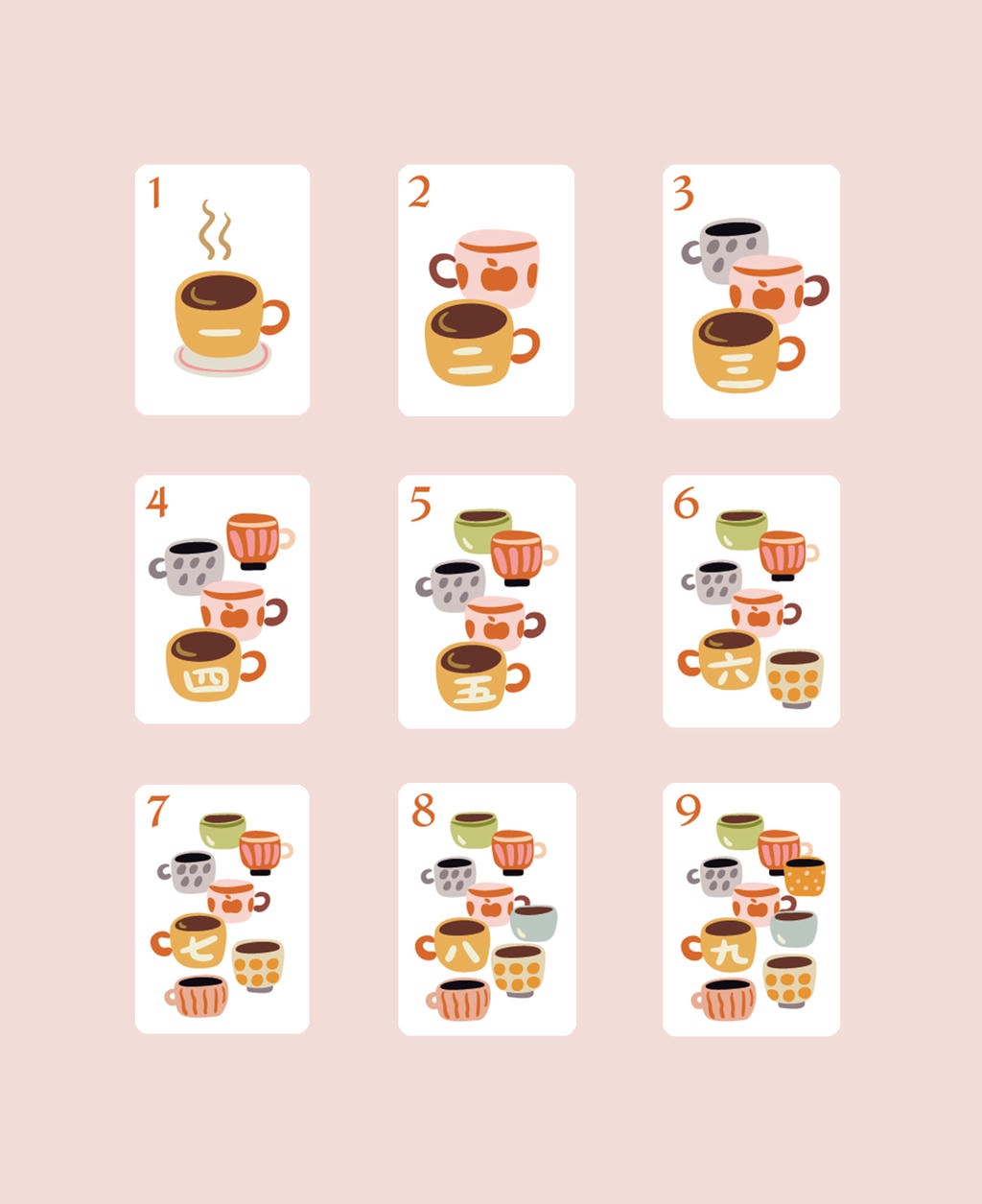 1

一

2

二

3

三

4

四

5

五

6

六

7

七

8

八

9

九